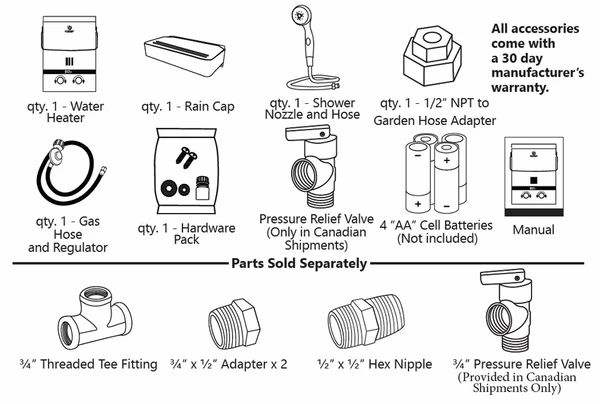 qty. 1 - Water Heater

qty. 1 - Rain Cap

qty. 1 - Shower Nozzle and Hose

qty. 1 - 1/2" NPT to Garden Hose Adapter

All accessories come with a 30 day manufacturer's warranty.

qty. 1 - Gas Hose and Regulator

qty. 1 - Hardware Pack

Pressure Relief Valve (Only in Canadian Shipments)

4 "AA" Cell Batteries (Not included)

Manual

Parts Sold Separately

¾" Threaded Tee Fitting

¾" x ½" Adapter x 2

½" x ½" Hex Nipple

¾" Pressure Relief Valve (Provided in Canadian Shipments Only)