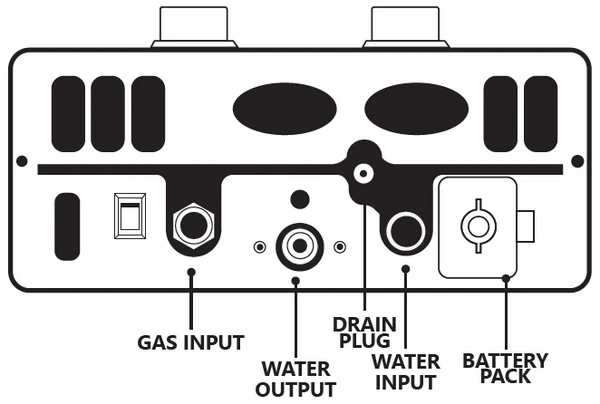 GAS INPUT

WATER OUTPUT

DRAIN PLUG

WATER INPUT

BATTERY PACK