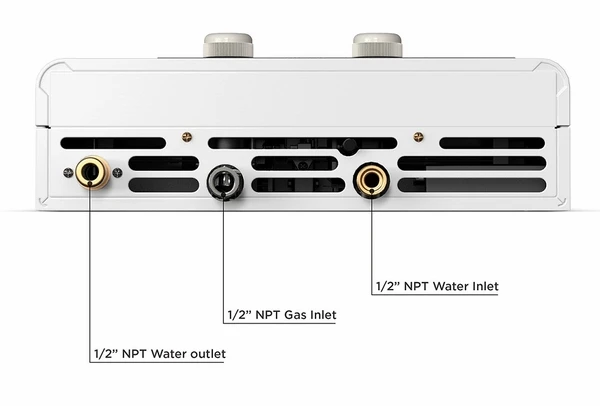 1/2” NPT Water Inlet

1/2” NPT Gas Inlet

1/2” NPT Water outlet